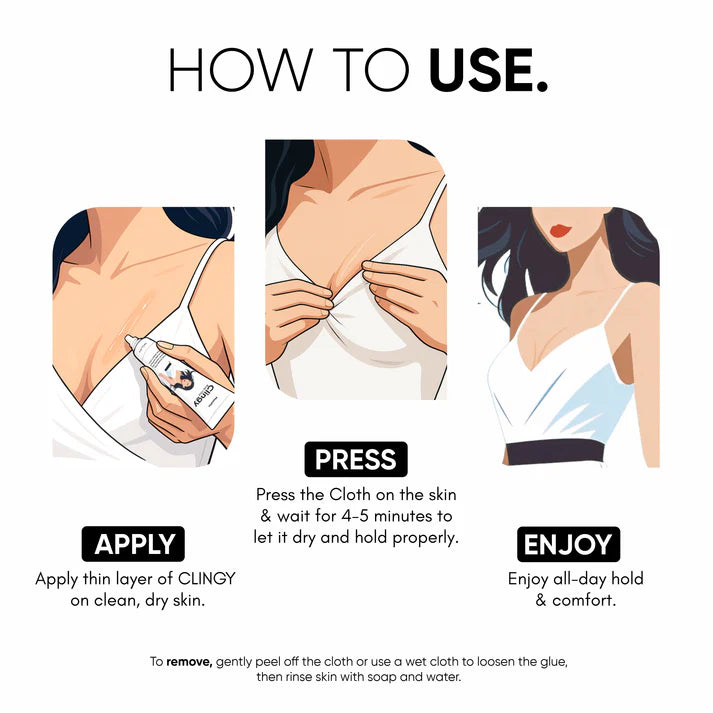 HOW TO USE.

Clingy

APPLY
Apply thin layer of CLINGY on clean, dry skin.

PRESS
Press the Cloth on the skin & wait for 4-5 minutes to let it dry and hold properly.

ENJOY
Enjoy all-day hold & comfort.

To remove, gently peel off the cloth or use a wet cloth to loosen the glue, then rinse skin with soap and water.